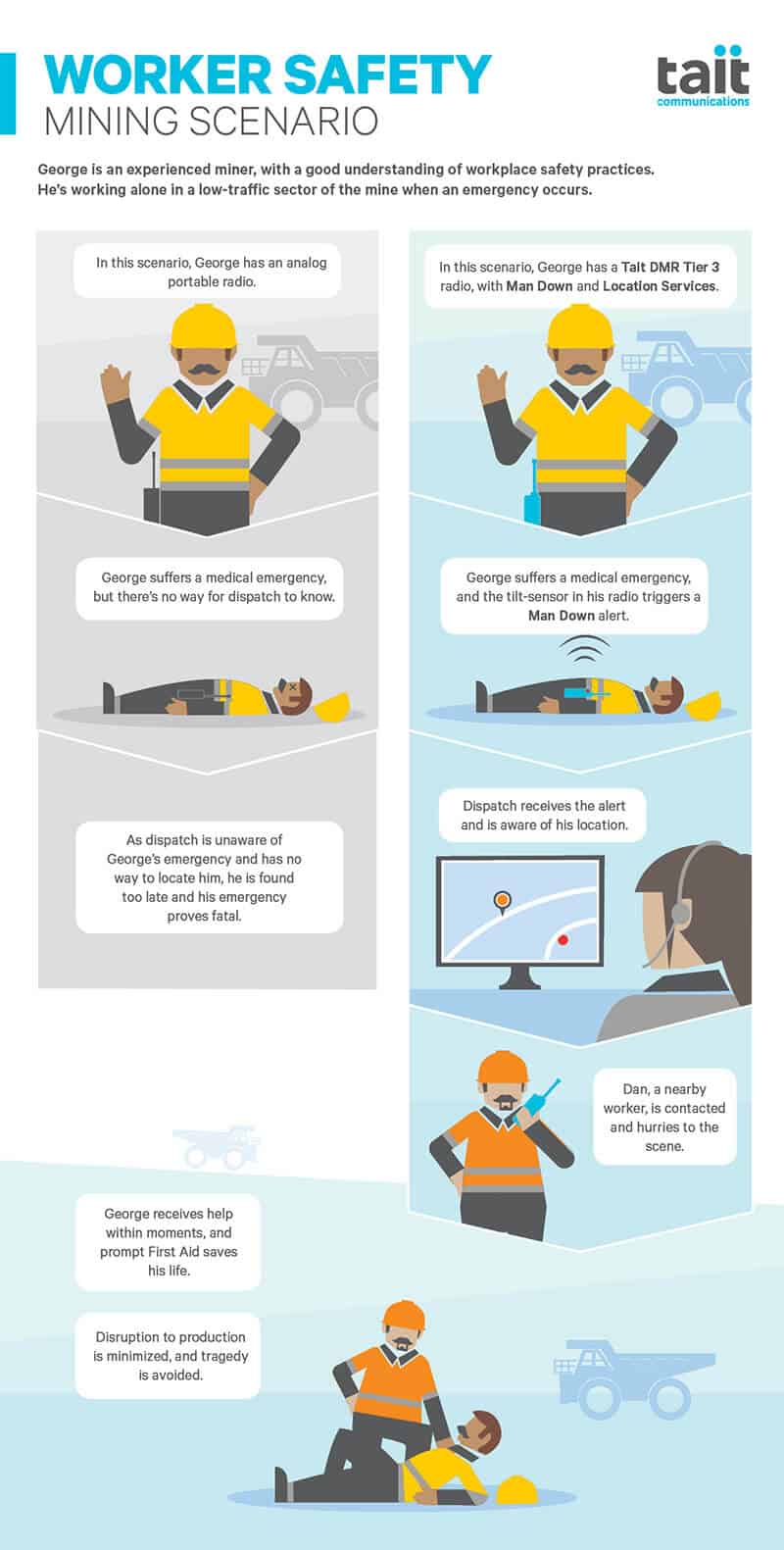 WORKER SAFETY
MINING SCENARIO

tait
communications

George is an experienced miner, with a good understanding of workplace safety practices. He's working alone in a low-traffic sector of the mine when an emergency occurs.

In this scenario, George has an analog portable radio.

George suffers a medical emergency, but there's no way for dispatch to know.

As dispatch is unaware of George's emergency and has no way to locate him, he is found too late and his emergency proves fatal.

In this scenario, George has a Tait DMR Tier 3 radio, with Man Down and Location Services.

George suffers a medical emergency, and the tilt-sensor in his radio triggers a Man Down alert.

Dispatch receives the alert and is aware of his location.

Dan, a nearby worker, is contacted and hurries to the scene.

George receives help within moments, and prompt First Aid saves his life.

Disruption to production is minimized, and tragedy is avoided.